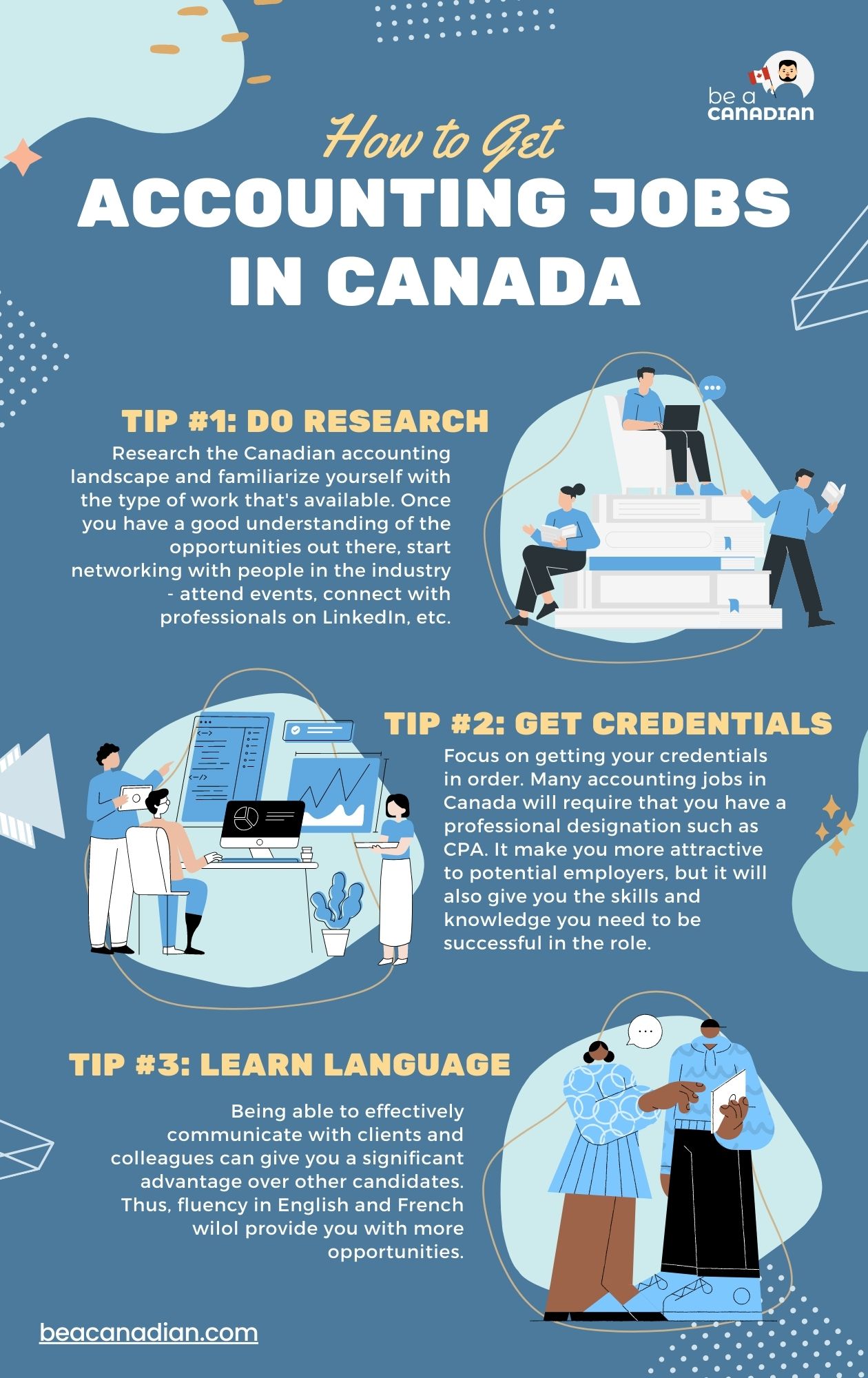 be a CANADIAN

How to Get

ACCOUNTING JOBS IN CANADA

TIP #1: DO RESEARCH

Research the Canadian accounting landscape and familiarize yourself with the type of work that's available. Once you have a good understanding of the opportunities out there, start networking with people in the industry - attend events, connect with professionals on LinkedIn, etc.

TIP #2: GET CREDENTIALS

Focus on getting your credentials in order. Many accounting jobs in Canada will require that you have a professional designation such as CPA. It make you more attractive to potential employers, but it will also give you the skills and knowledge you need to be successful in the role.

TIP #3: LEARN LANGUAGE

Being able to effectively communicate with clients and colleagues can give you a significant advantage over other candidates. Thus, fluency in English and French wilol provide you with more opportunities.

beacanadian.com