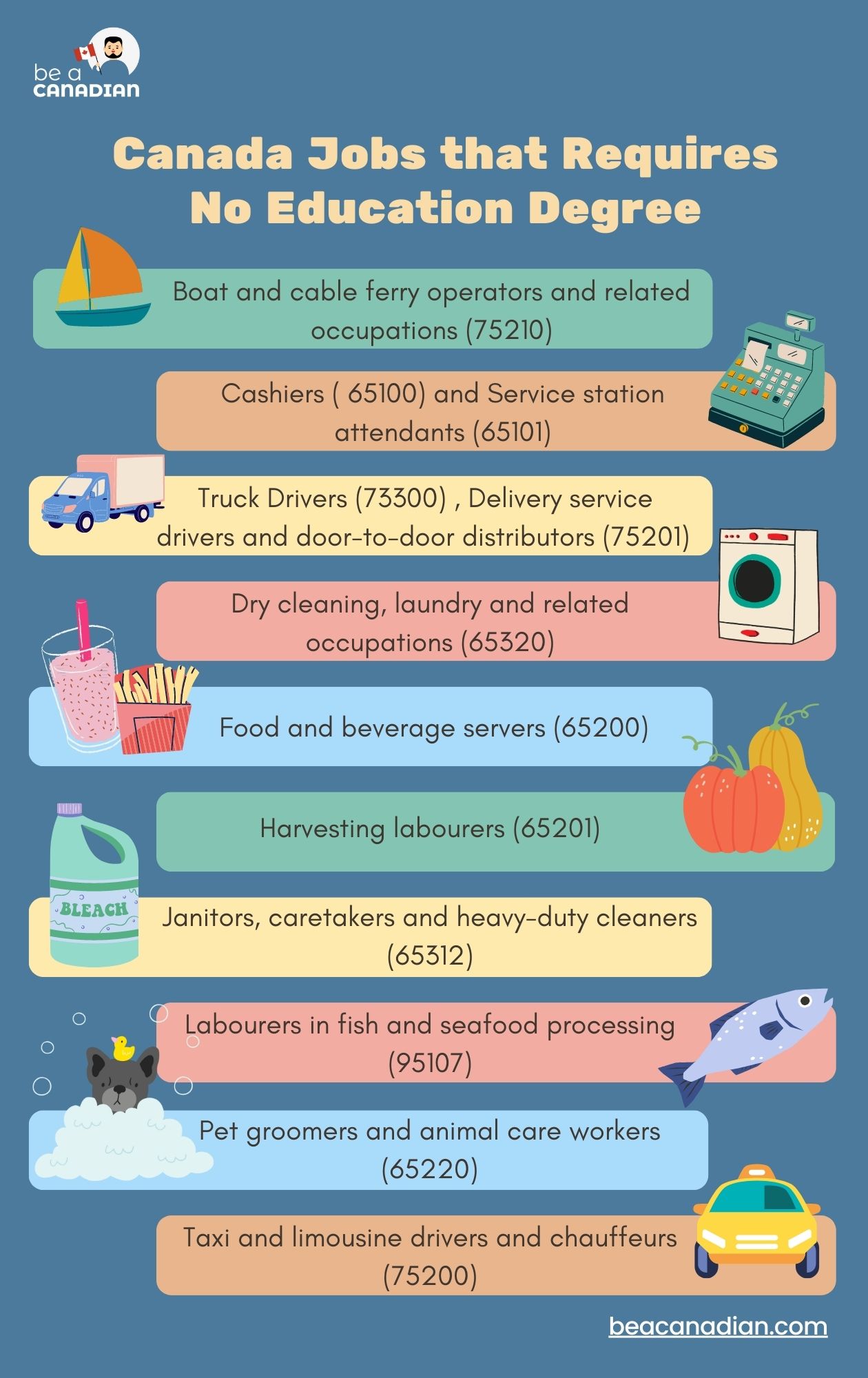 be a CANADIAN

Canada Jobs that Requires No Education Degree

Boat and cable ferry operators and related occupations (75210)

Cashiers ( 65100) and Service station attendants (65101)

Truck Drivers (73300) , Delivery service drivers and door-to-door distributors (75201)

Dry cleaning, laundry and related occupations (65320)

Food and beverage servers (65200)

Harvesting labourers (65201)

BLEACH

Janitors, caretakers and heavy-duty cleaners (65312)

Labourers in fish and seafood processing (95107)

Pet groomers and animal care workers (65220)

Taxi and limousine drivers and chauffeurs (75200)

beacanadian.com